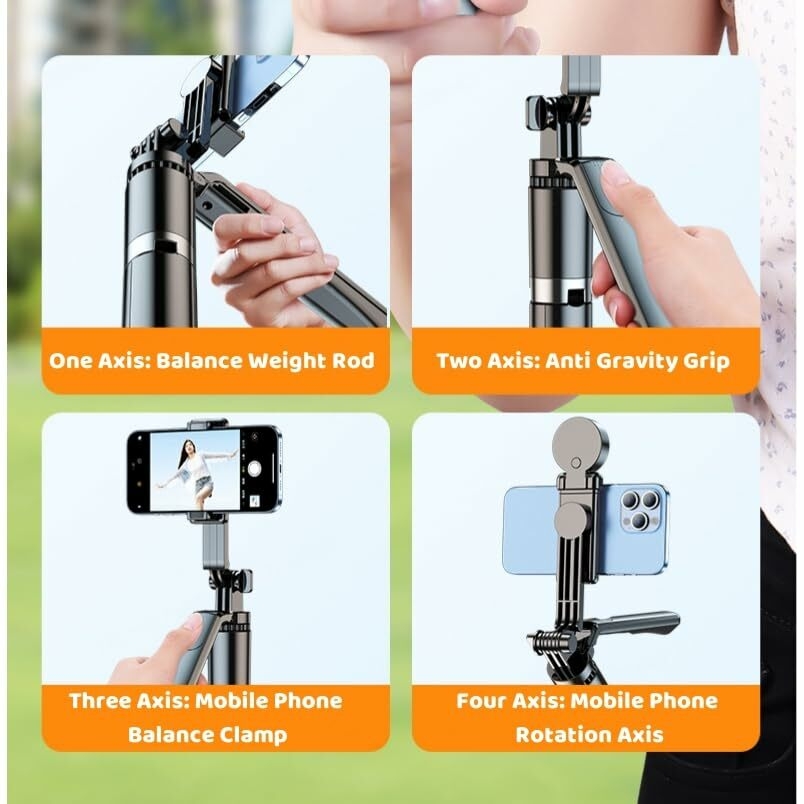 One Axis: Balance Weight Rod

Two Axis: Anti Gravity Grip

Three Axis: Mobile Phone Balance Clamp

Four Axis: Mobile Phone Rotation Axis