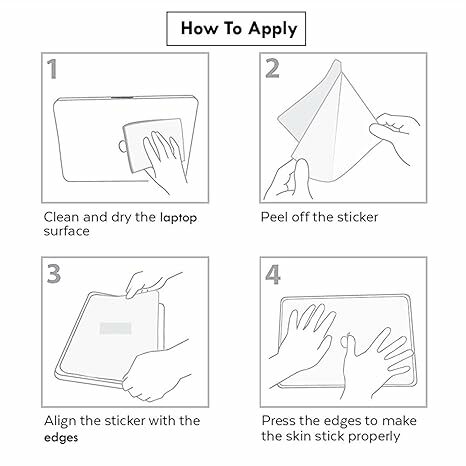 How To Apply

1

Clean and dry the laptop surface

2

Peel off the sticker

3

Align the sticker with the edges

4

Press the edges to make the skin stick properly