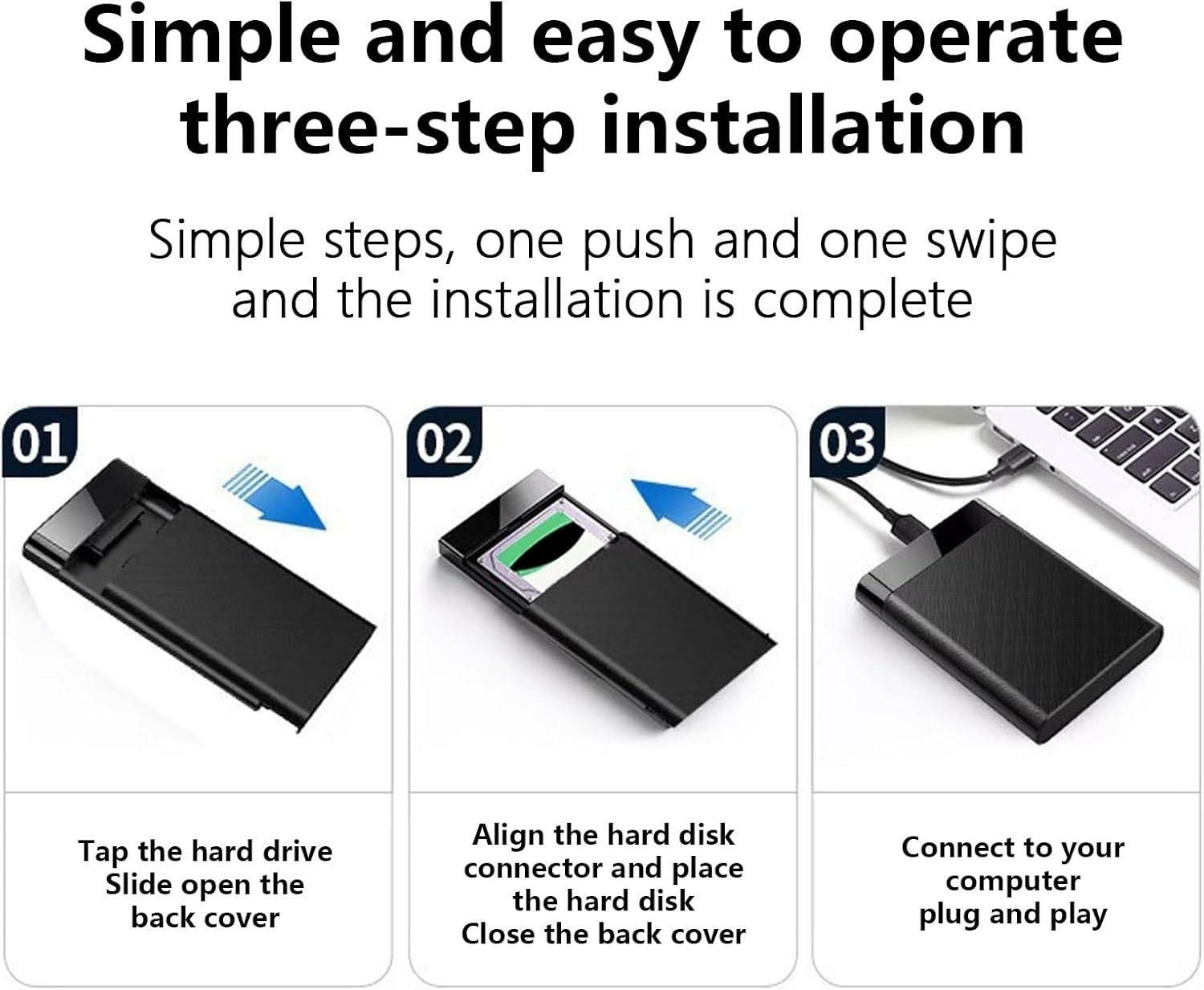 Simple and easy to operate three-step installation

Simple steps, one push and one swipe and the installation is complete

01

Tap the hard drive
Slide open the back cover

02

Align the hard disk connector and place the hard disk
Close the back cover

03

Connect to your computer
plug and play