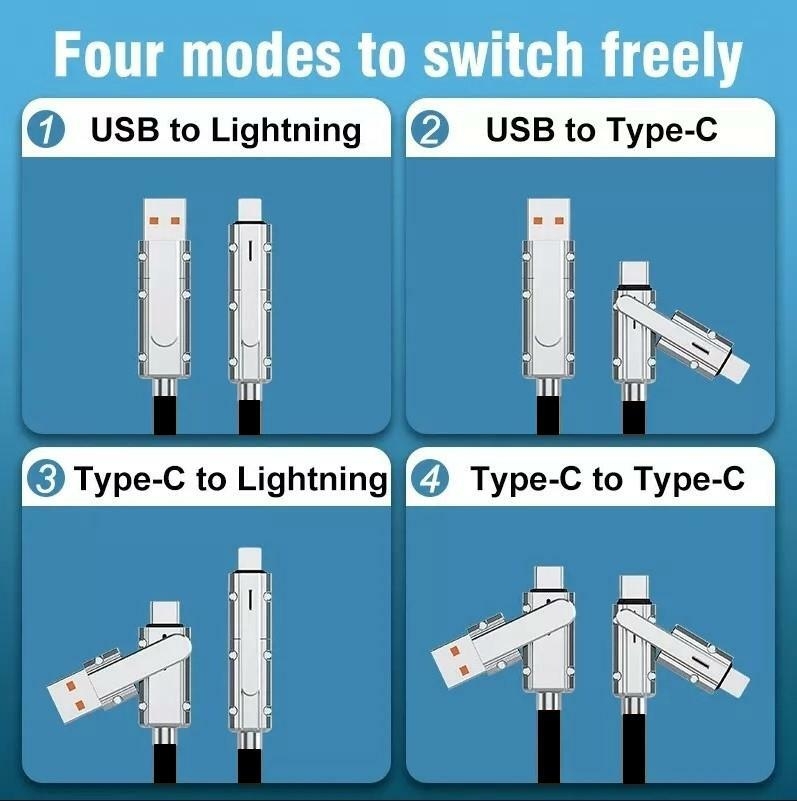 Four modes to switch freely

1 USB to Lightning

2 USB to Type-C

3 Type-C to Lightning

4 Type-C to Type-C