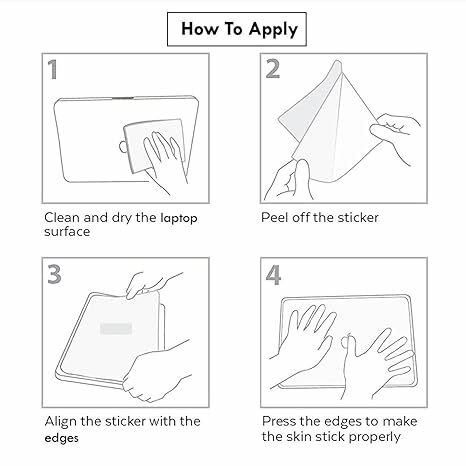 How To Apply

1

Clean and dry the laptop surface

2

Peel off the sticker

3

Align the sticker with the edges

4

Press the edges to make the skin stick properly