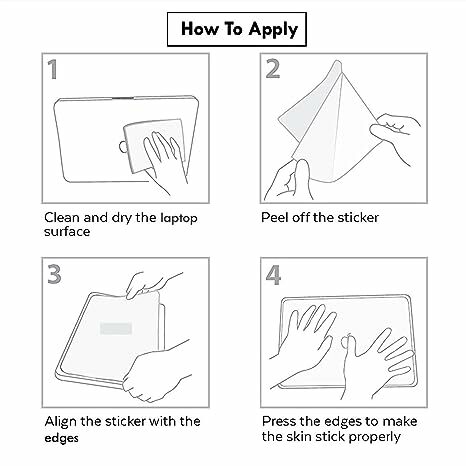 How To Apply

1

Clean and dry the laptop surface

2

Peel off the sticker

3

Align the sticker with the edges

4

Press the edges to make the skin stick properly