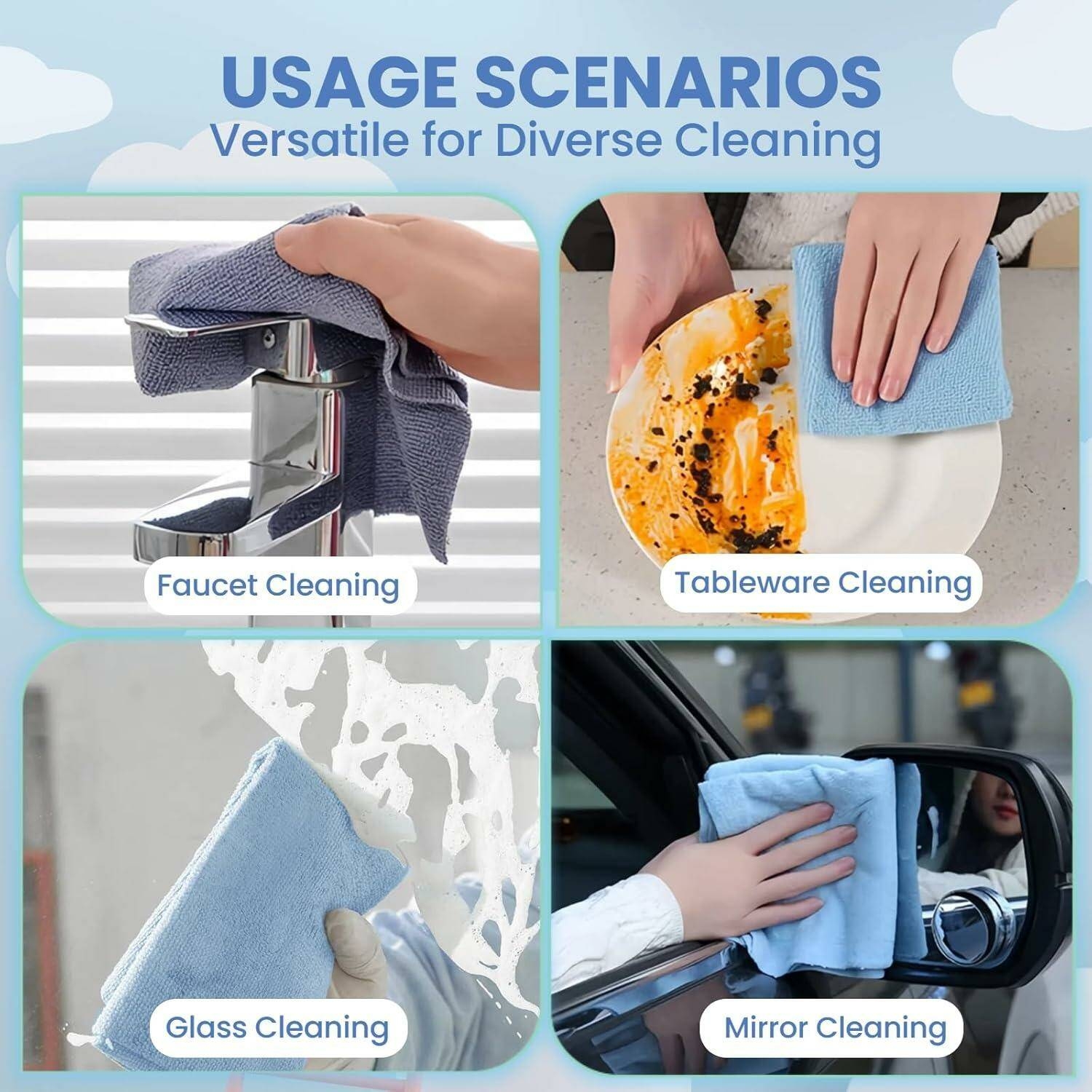 USAGE SCENARIOS
Versatile for Diverse Cleaning

Faucet Cleaning

Tableware Cleaning

Glass Cleaning

Mirror Cleaning