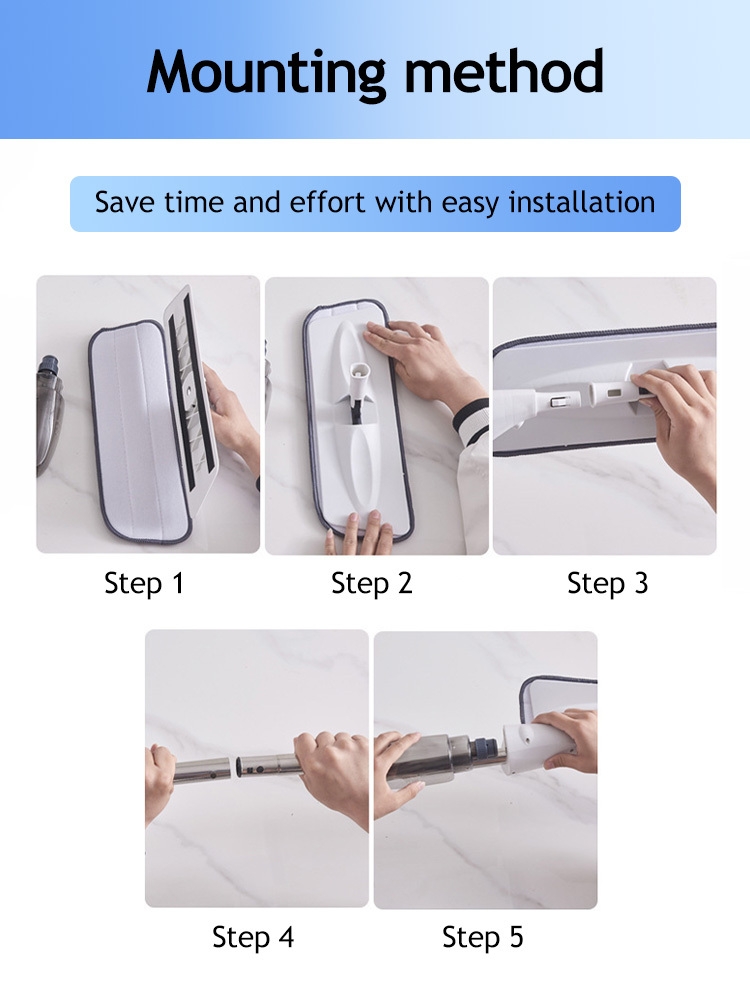 Mounting method

Save time and effort with easy installation

Step 1

Step 2

Step 3

Step 4

Step 5