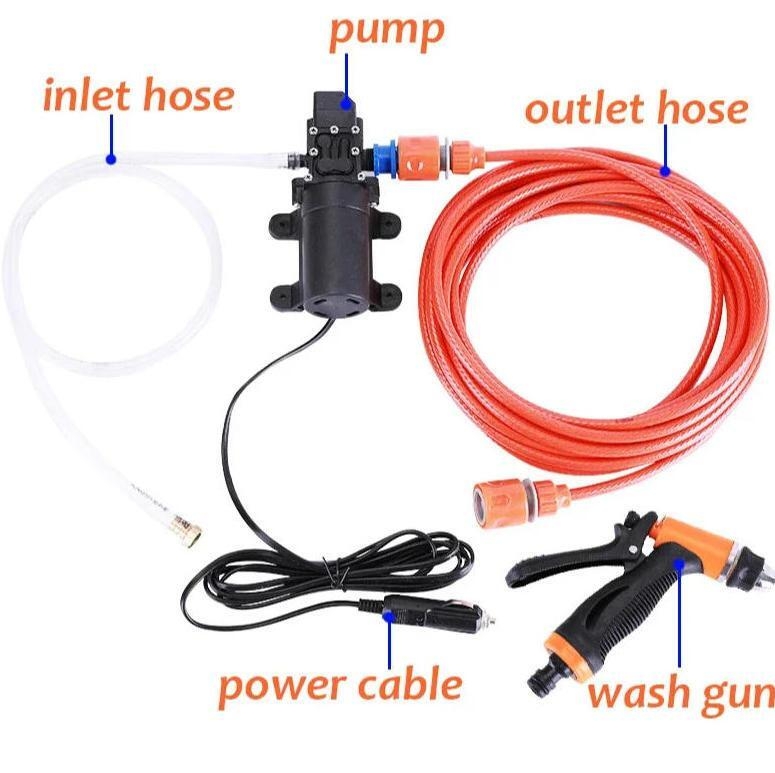 pump
inlet hose
outlet hose
power cable
wash gun