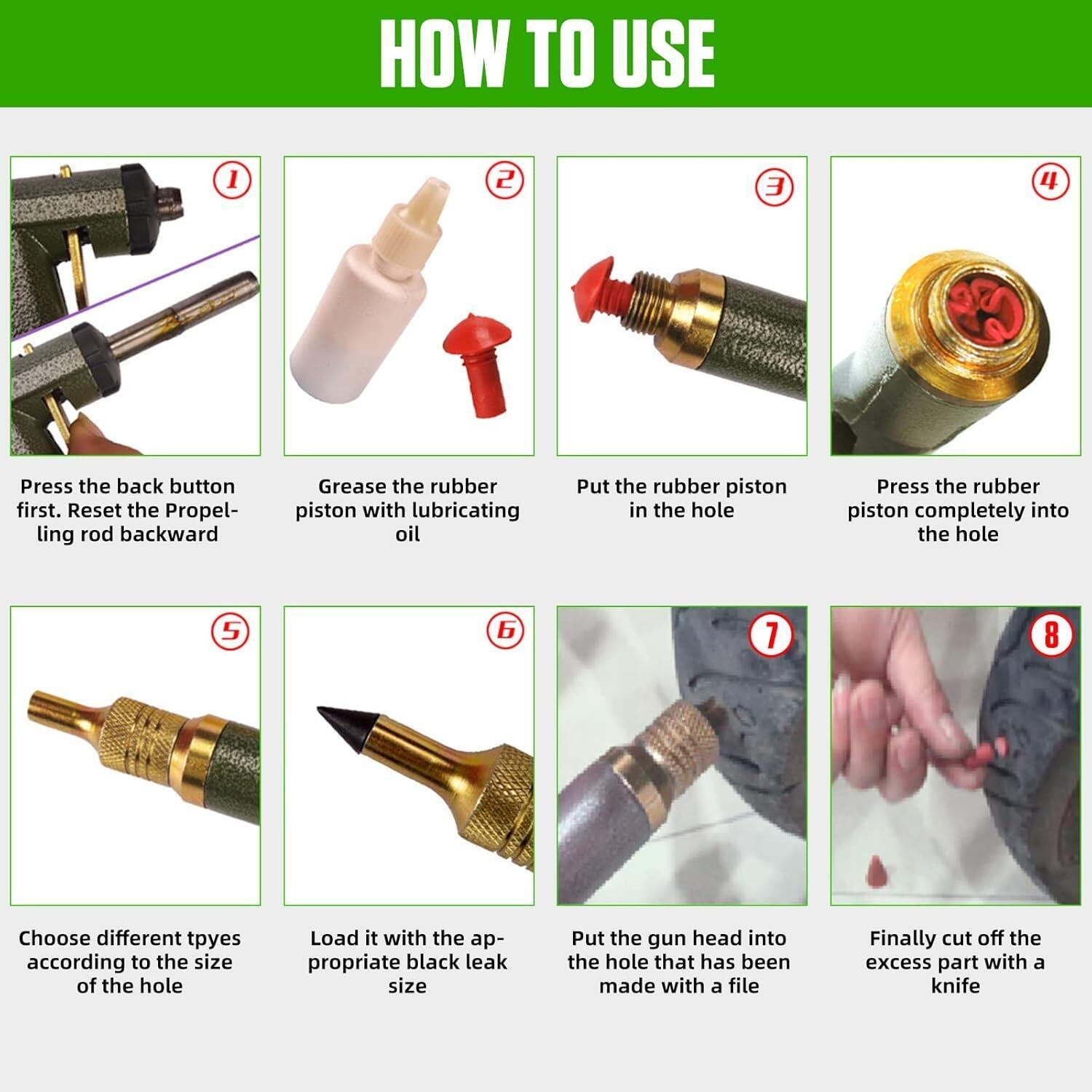 HOW TO USE

1

Press the back button first. Reset the Propelling rod backward

2

Grease the rubber piston with lubricating oil

3

Put the rubber piston in the hole

4

Press the rubber piston completely into the hole

5

Choose different tpyes according to the size of the hole

6

Load it with the appropriate black leak size

7

Put the gun head into the hole that has been made with a file

8

Finally cut off the excess part with a knife