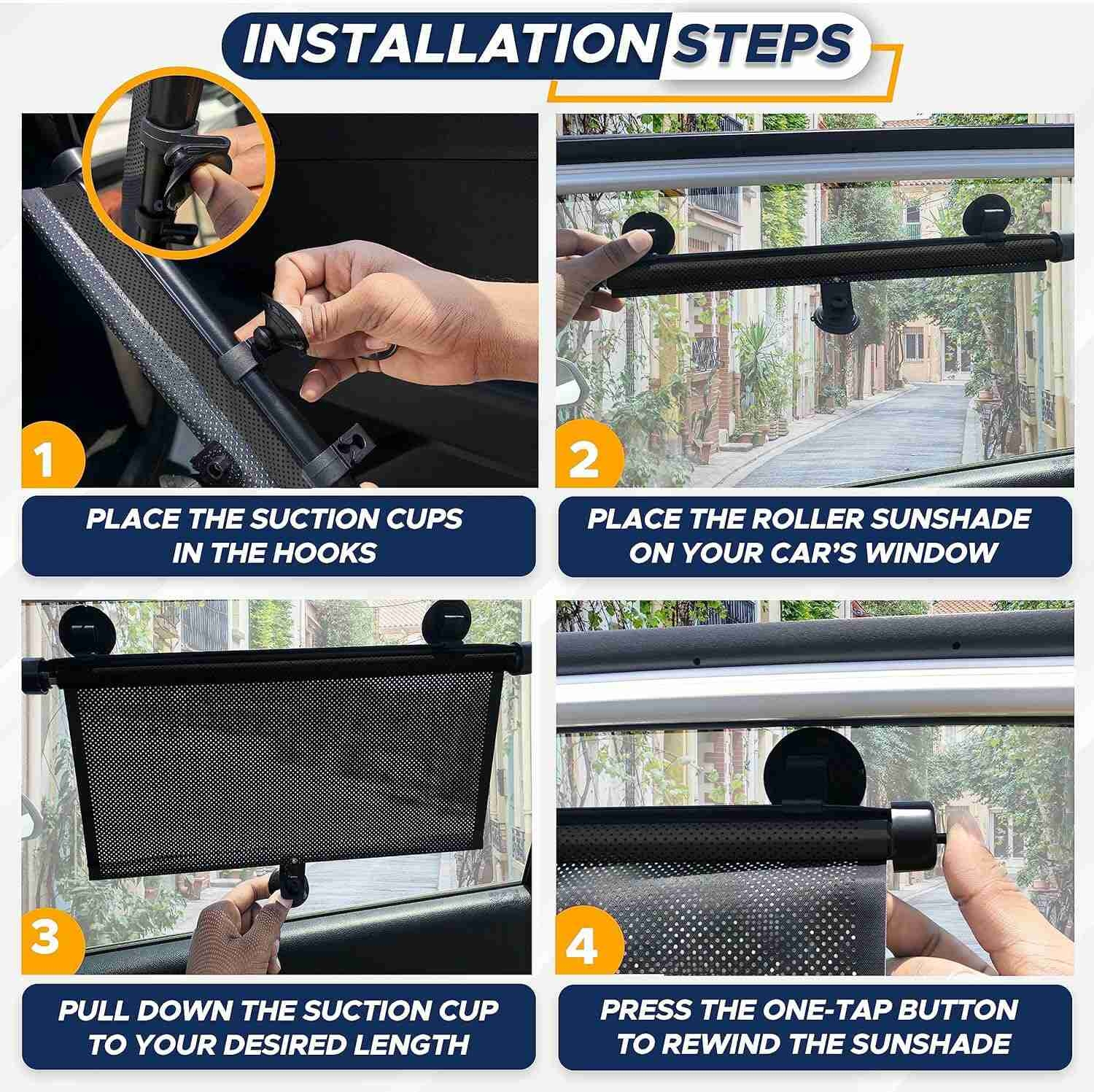 INSTALLATION STEPS

1

PLACE THE SUCTION CUPS IN THE HOOKS

2

PLACE THE ROLLER SUNSHADE ON YOUR CAR'S WINDOW

3

PULL DOWN THE SUCTION CUP TO YOUR DESIRED LENGTH

4

PRESS THE ONE-TAP BUTTON TO REWIND THE SUNSHADE