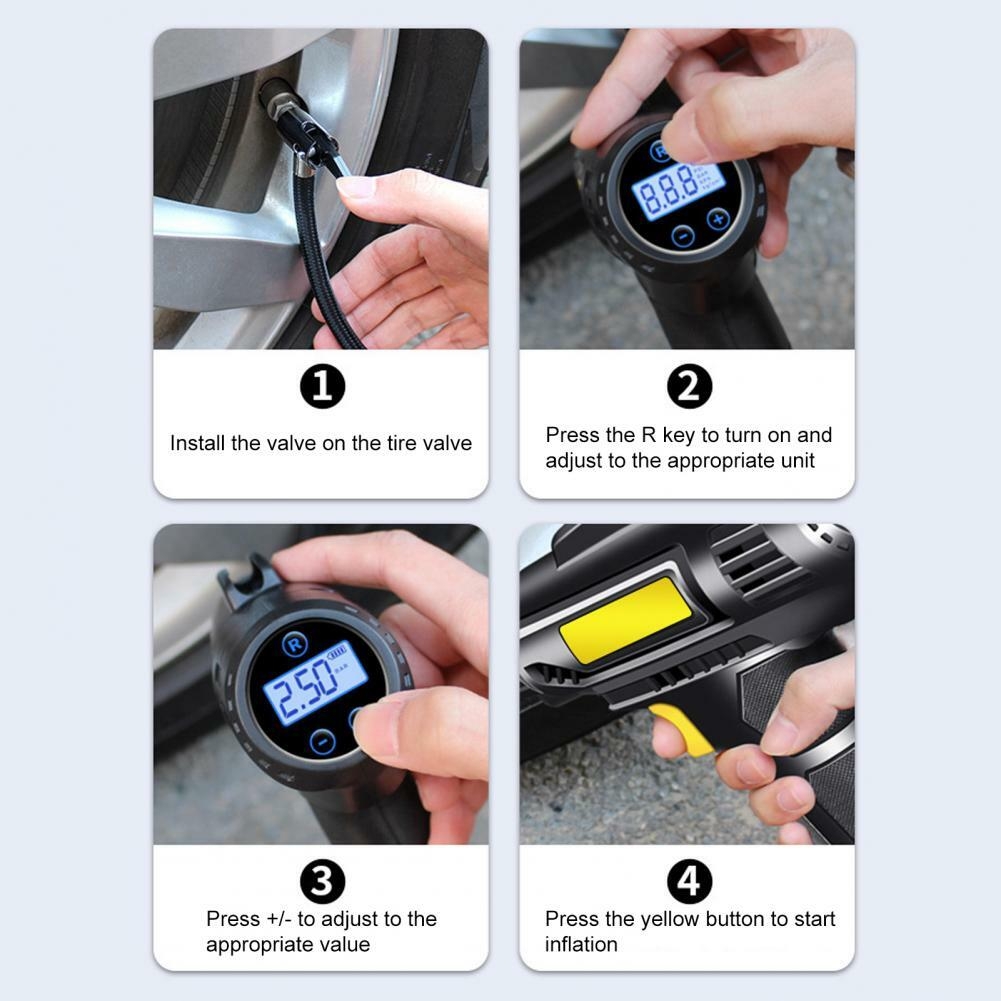 R

8.8.8

1

Install the valve on the tire valve

2

Press the R key to turn on and adjust to the appropriate unit

R

2.50

3

Press +/- to adjust to the appropriate value

4

Press the yellow button to start inflation