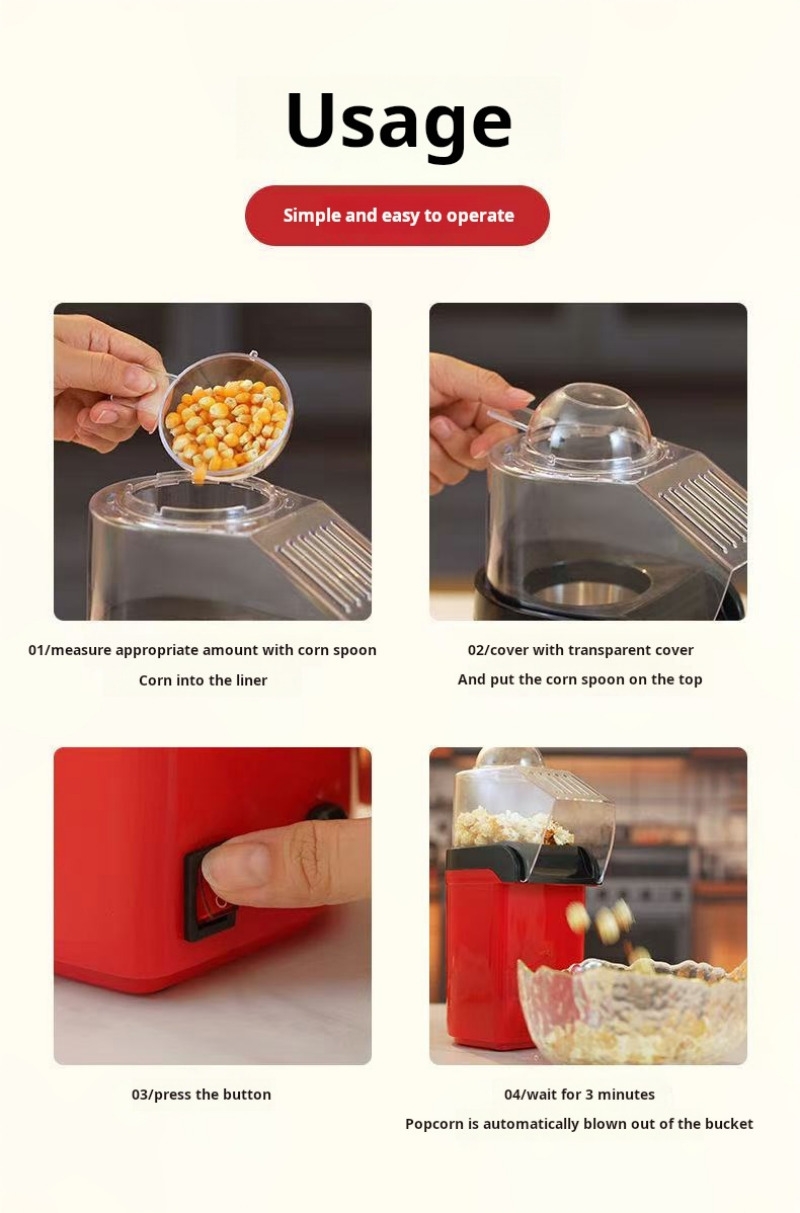 Usage

Simple and easy to operate

01/measure appropriate amount with corn spoon
Corn into the liner

02/cover with transparent cover
And put the corn spoon on the top

03/press the button

04/wait for 3 minutes
Popcorn is automatically blown out of the bucket