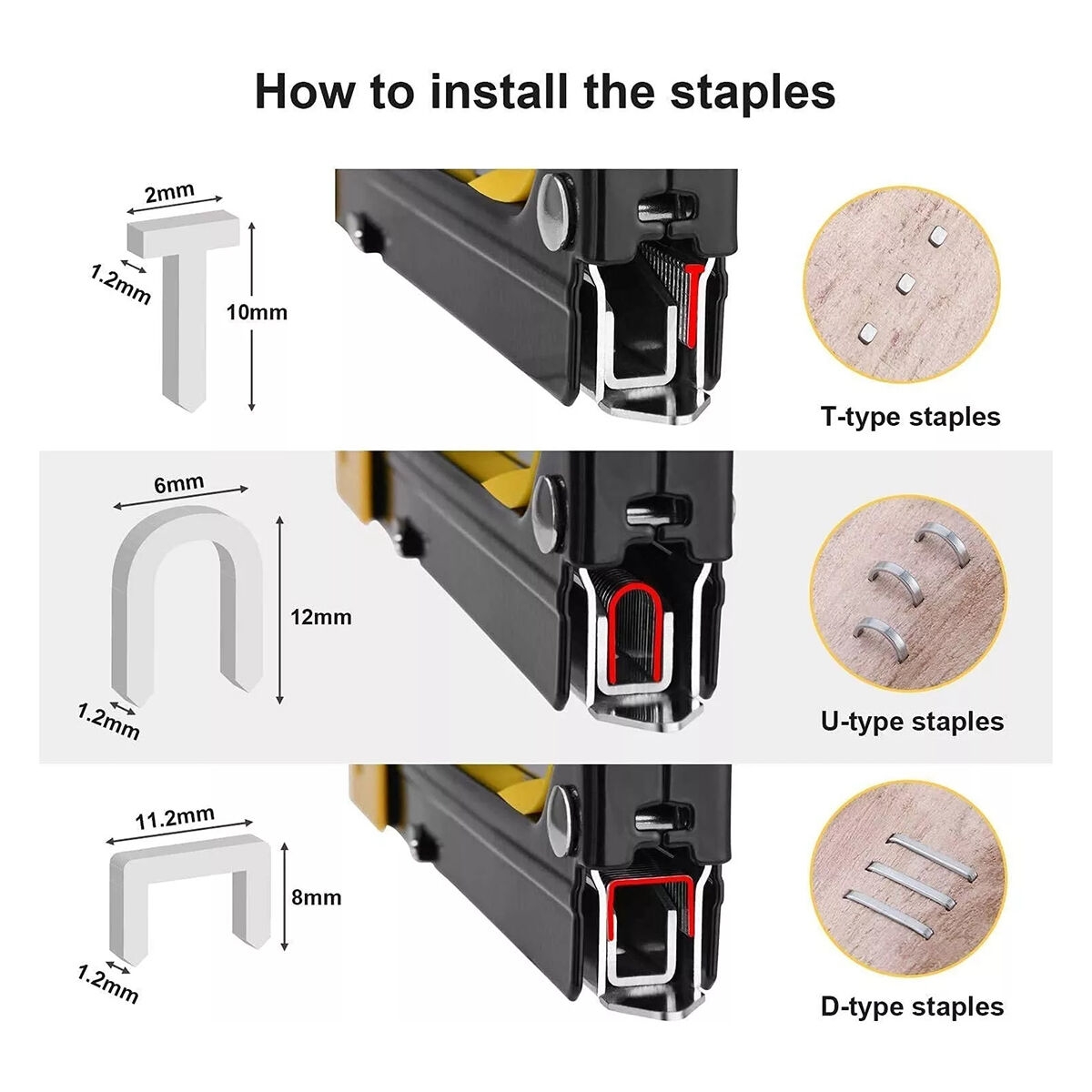 How to install the staples

2mm
1.2mm
10mm

T-type staples

6mm
12mm
1.2mm

U-type staples

11.2mm
8mm
1.2mm

D-type staples