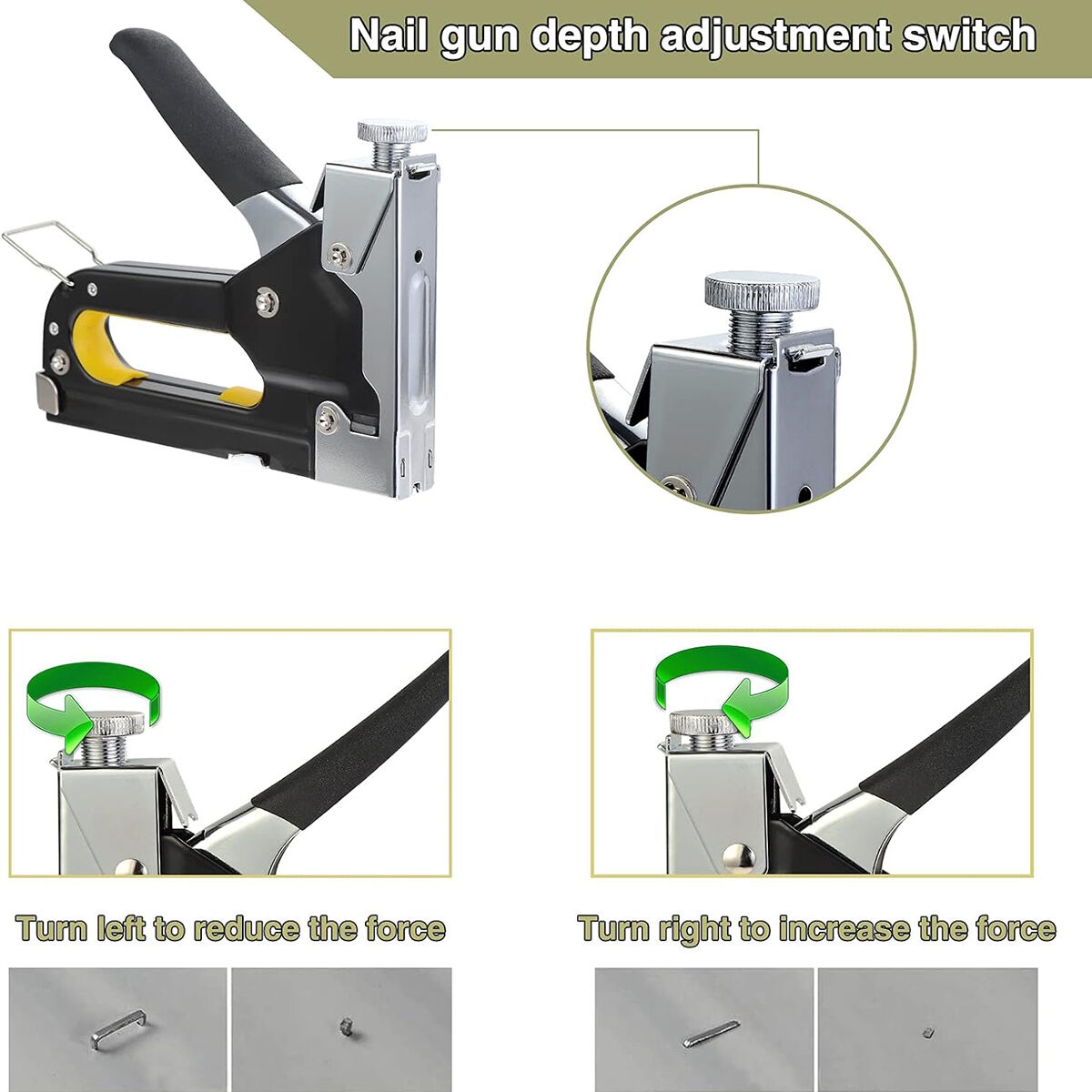 Nail gun depth adjustment switch

Turn left to reduce the force

Turn right to increase the force