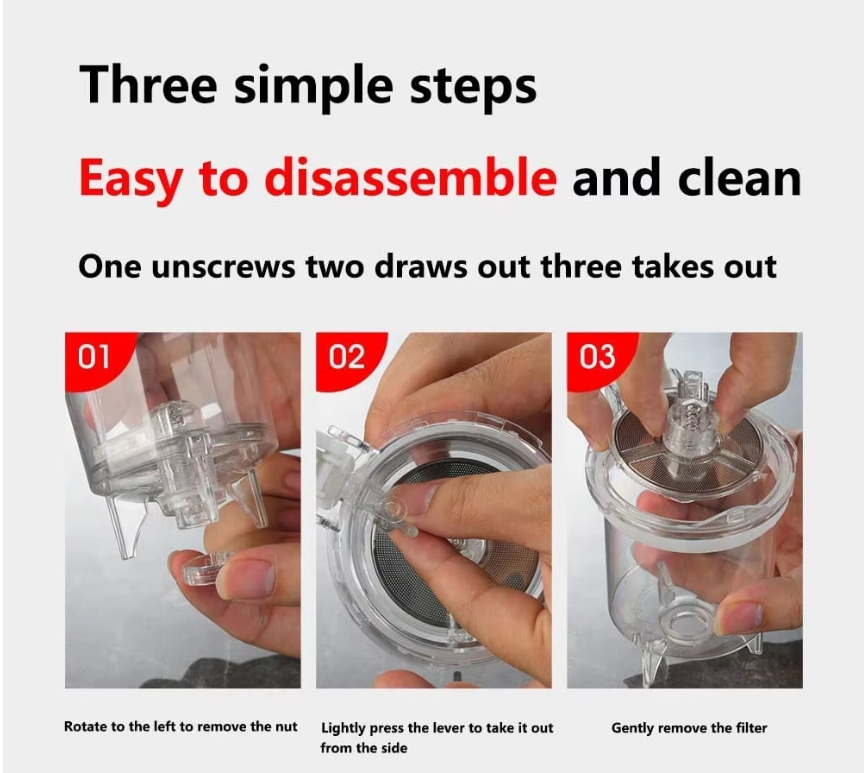 Three simple steps

Easy to disassemble and clean

One unscrews two draws out three takes out

01

02

03

Rotate to the left to remove the nut

Lightly press the lever to take it out from the side

Gently remove the filter