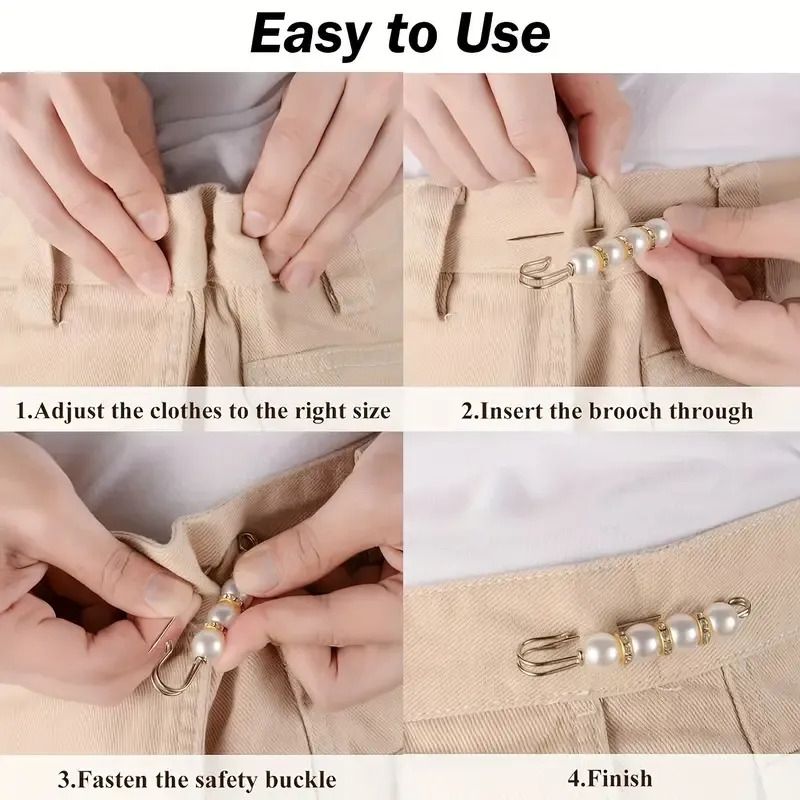 Easy to Use

1.Adjust the clothes to the right size

2.Insert the brooch through

3.Fasten the safety buckle

4.Finish