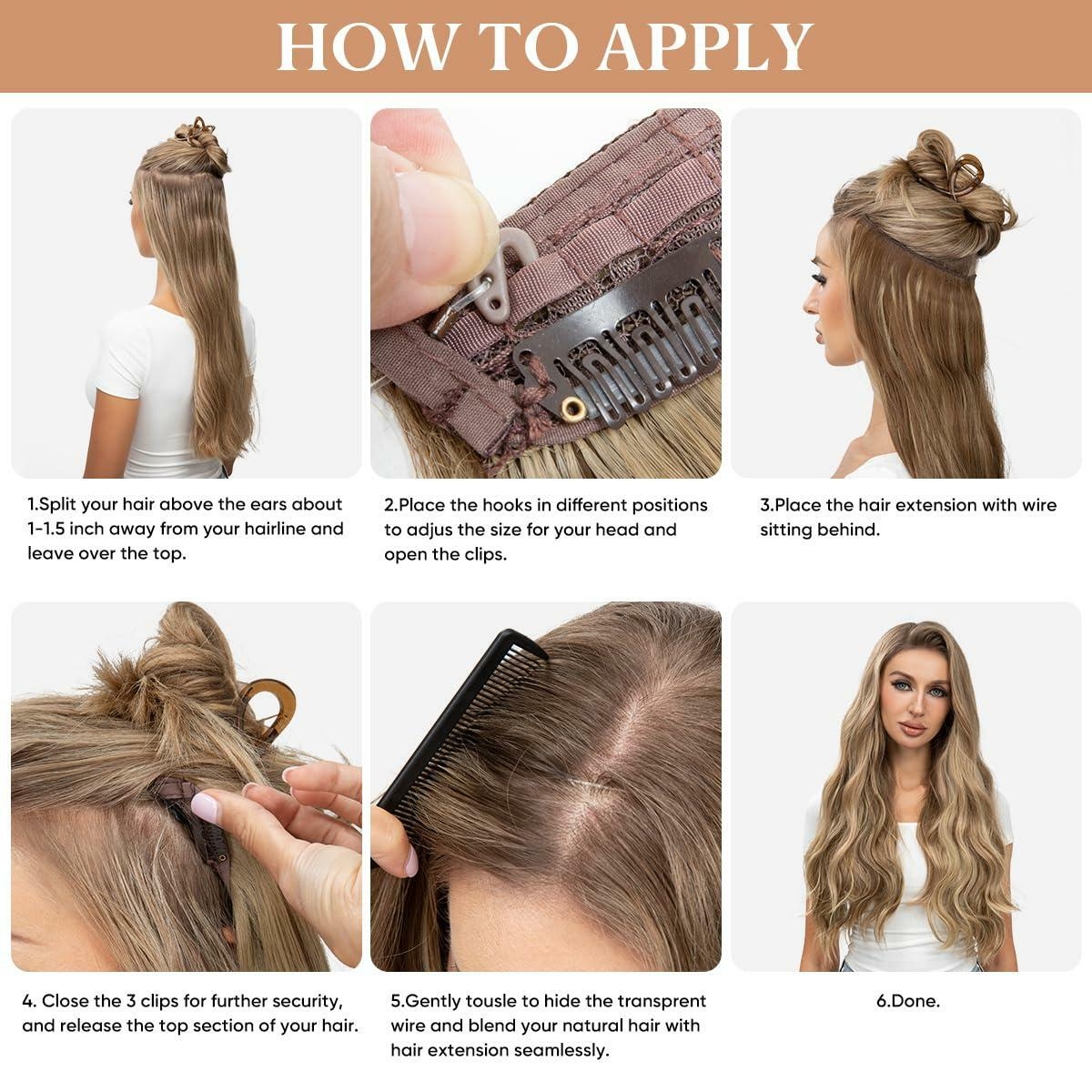 HOW TO APPLY

1.Split your hair above the ears about 1-1.5 inch away from your hairline and leave over the top.

2.Place the hooks in different positions to adjus the size for your head and open the clips.

3.Place the hair extension with wire sitting behind.

4. Close the 3 clips for further security, and release the top section of your hair.

5.Gently tousle to hide the transprent wire and blend your natural hair with hair extension seamlessly.

6.Done.