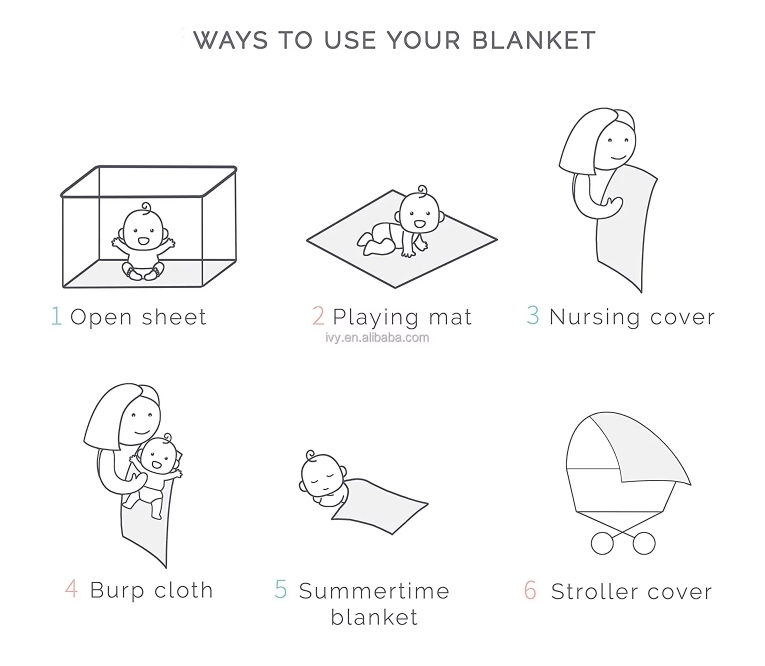 WAYS TO USE YOUR BLANKET

1 Open sheet

2 Playing mat

ivy.en.alibaba.com

3 Nursing cover

4 Burp cloth

5 Summertime blanket

6 Stroller cover