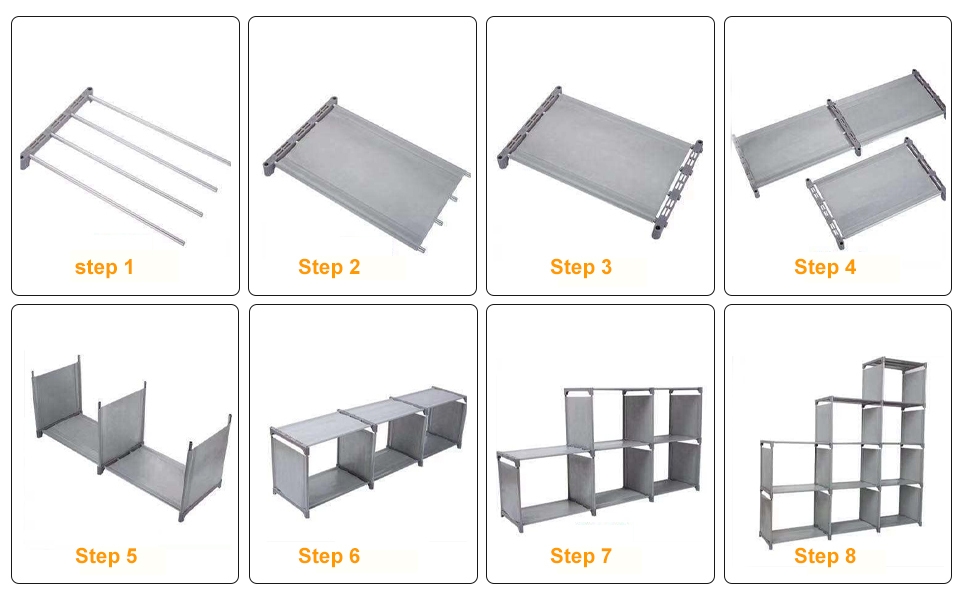 step 1

Step 2

Step 3

Step 4

Step 5

Step 6

Step 7

Step 8