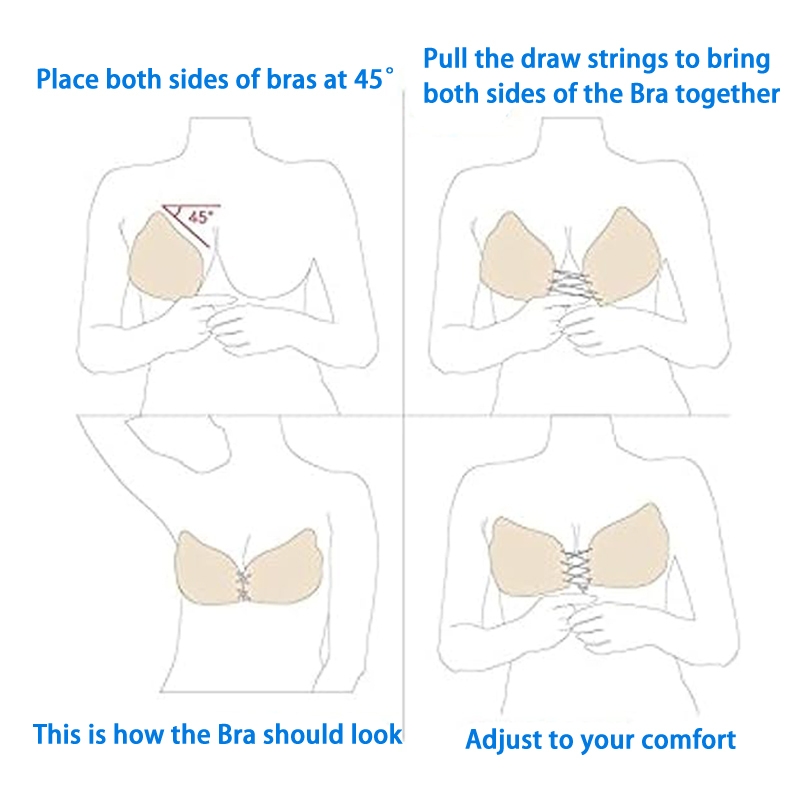 Place both sides of bras at 45°

45°

Pull the draw strings to bring both sides of the Bra together

This is how the Bra should look

Adjust to your comfort