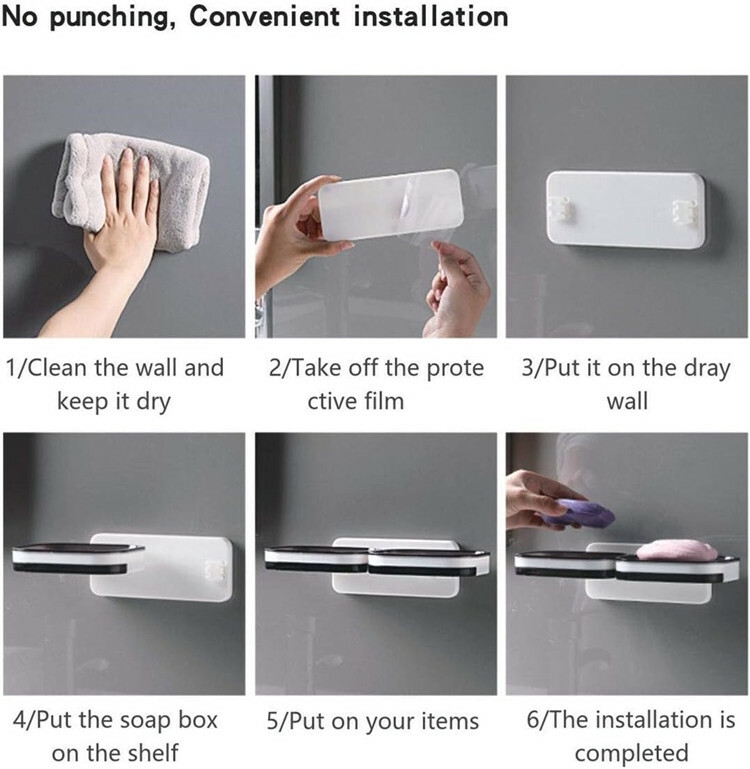 No punching, Convenient installation

1/Clean the wall and keep it dry

2/Take off the prote ctive film

3/Put it on the dray wall

4/Put the soap box on the shelf

5/Put on your items

6/The installation is completed