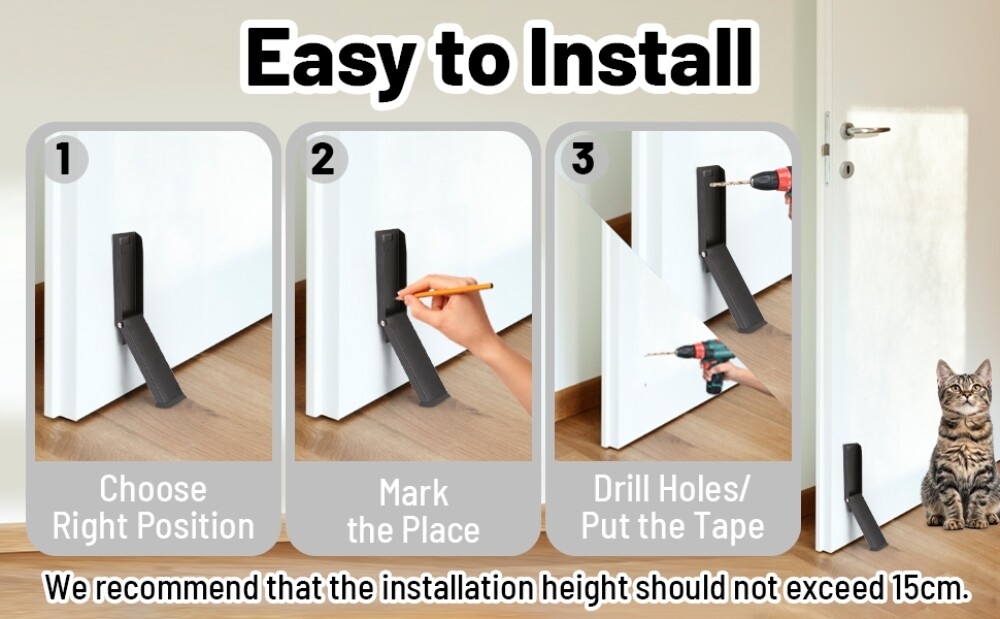 Easy to Install

1

Choose Right Position

2

Mark the Place

3

Drill Holes/ Put the Tape

We recommend that the installation height should not exceed 15cm.