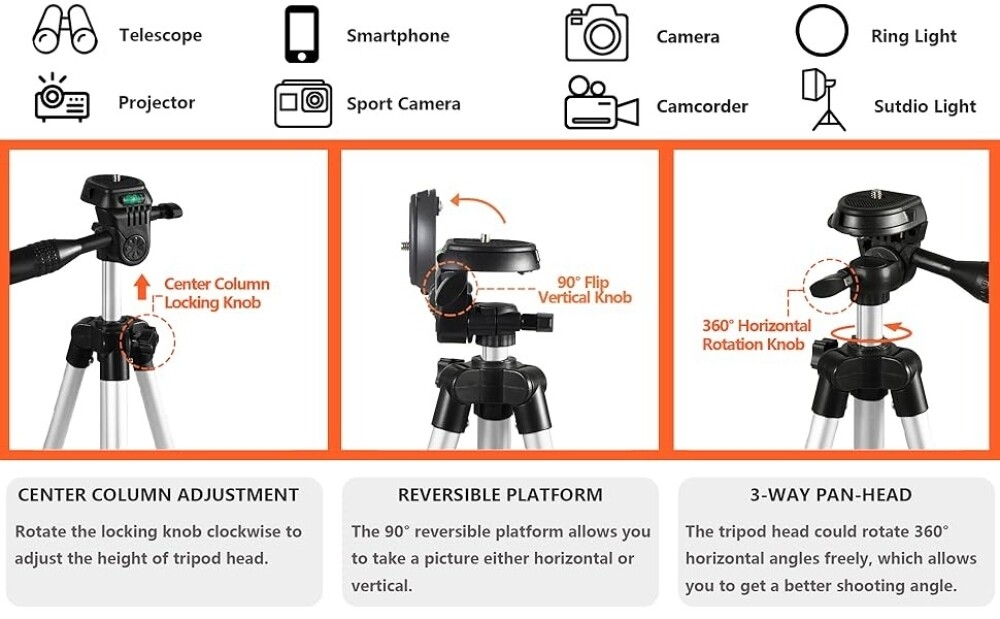 Telescope

Smartphone

Camera

Ring Light

Projector

Sport Camera

Camcorder

Sutdio Light

Center Column Locking Knob

90° Flip Vertical Knob

360° Horizontal Rotation Knob

CENTER COLUMN ADJUSTMENT

Rotate the locking knob clockwise to adjust the height of tripod head.

REVERSIBLE PLATFORM

The 90° reversible platform allows you to take a picture either horizontal or vertical.

3-WAY PAN-HEAD

The tripod head could rotate 360° horizontal angles freely, which allows you to get a better shooting angle.