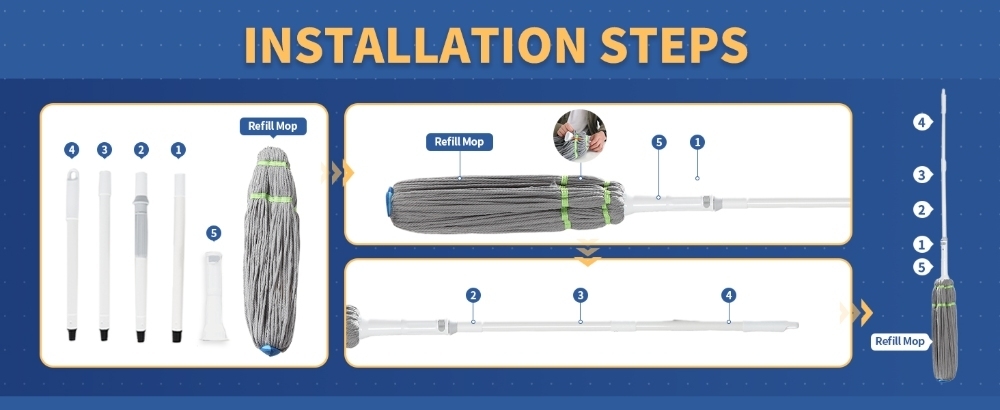 INSTALLATION STEPS

4 3 2 1

Refill Mop

5

Refill Mop

5 1

2 3 4

4

3

2

1

5

Refill Mop