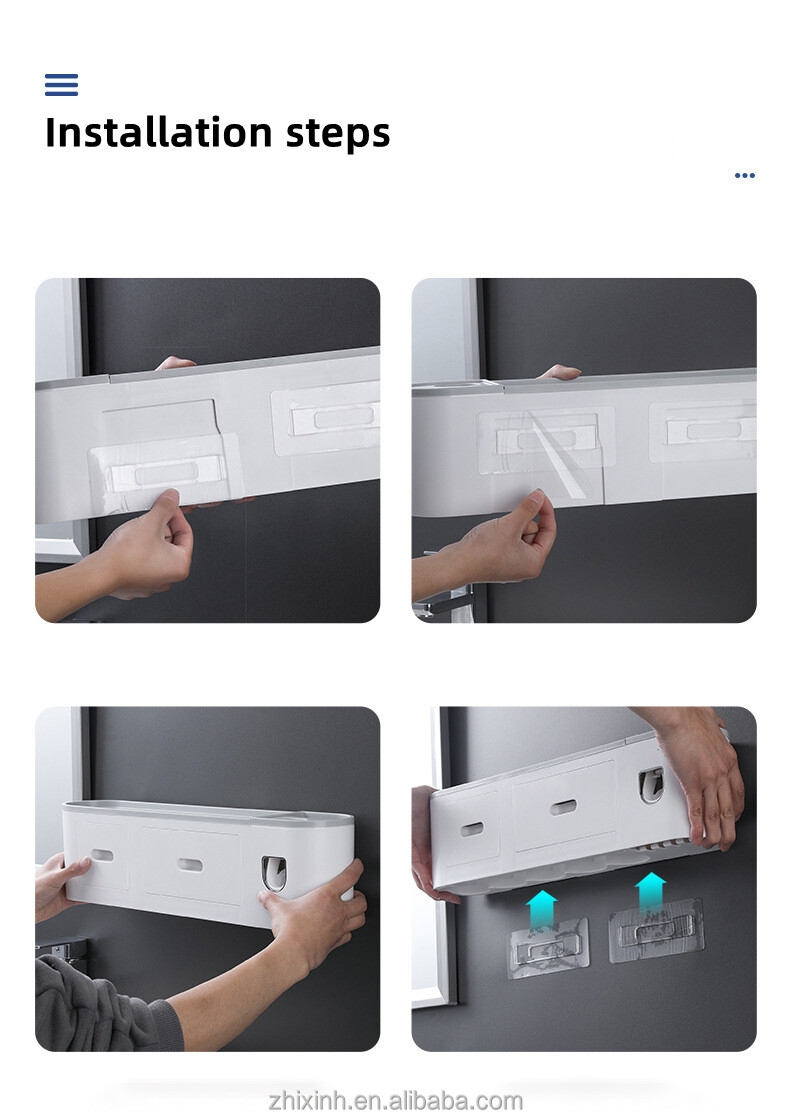 Installation steps

zhixinh.en.alibaba.com